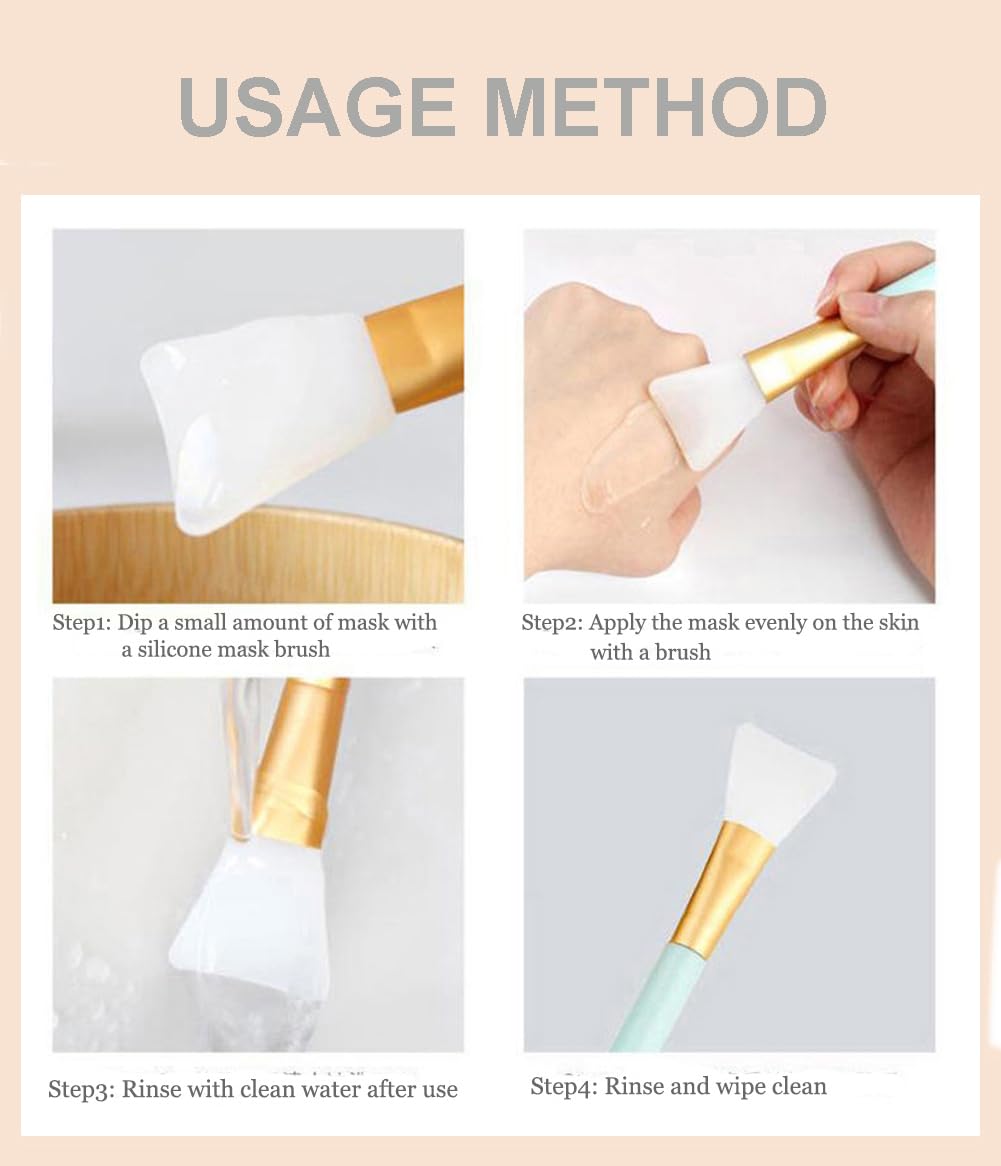 USAGE METHOD

Step1: Dip a small amount of mask with a silicone mask brush

Step2: Apply the mask evenly on the skin with a brush

Step3: Rinse with clean water after use

Step4: Rinse and wipe clean