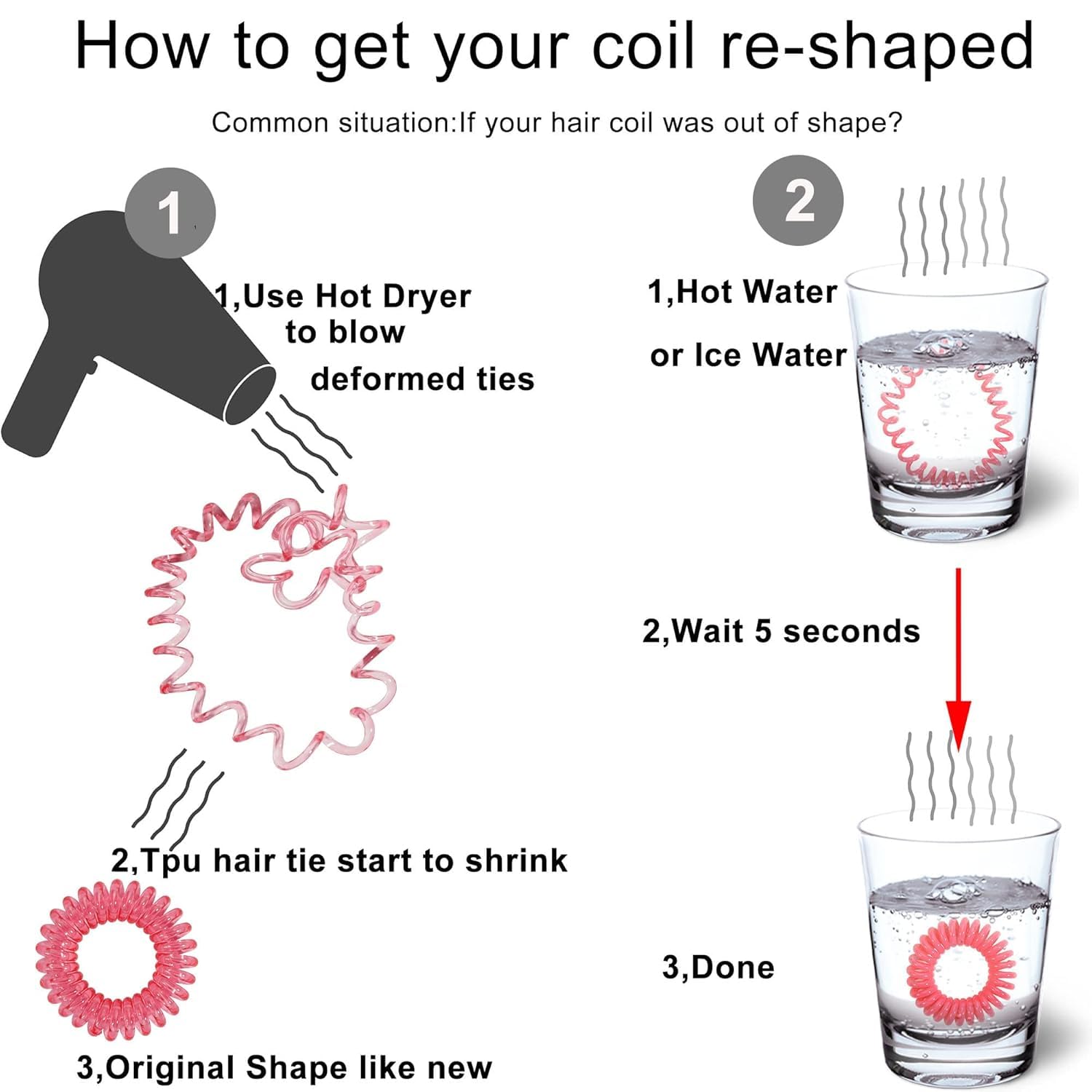 How to get your coil re-shaped

Common situation:If your hair coil was out of shape?

1

1,Use Hot Dryer to blow deformed ties

2,Tpu hair tie start to shrink

3,Original Shape like new

2

1,Hot Water or Ice Water

2,Wait 5 seconds

3,Done