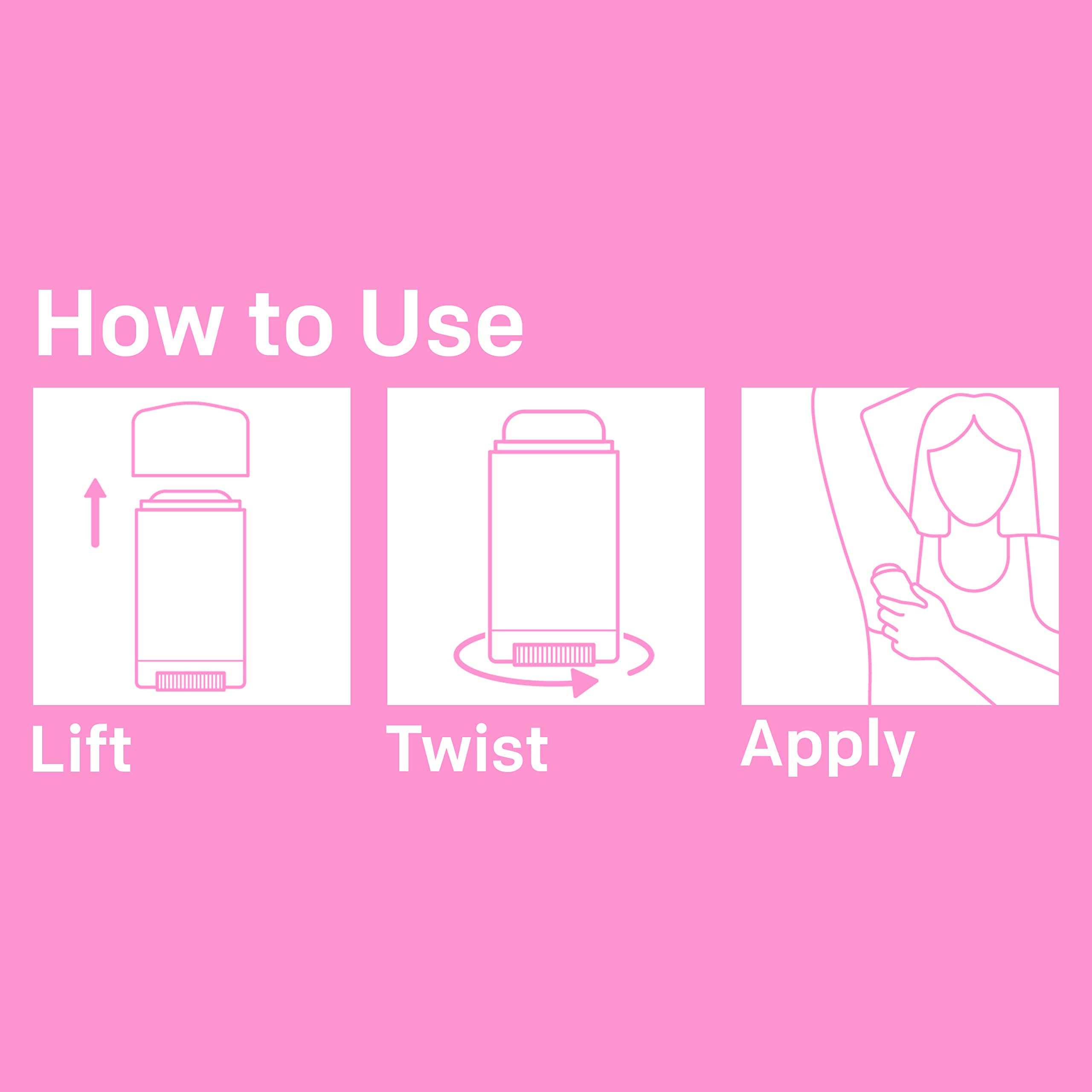 How to Use

Lift

Twist

Apply