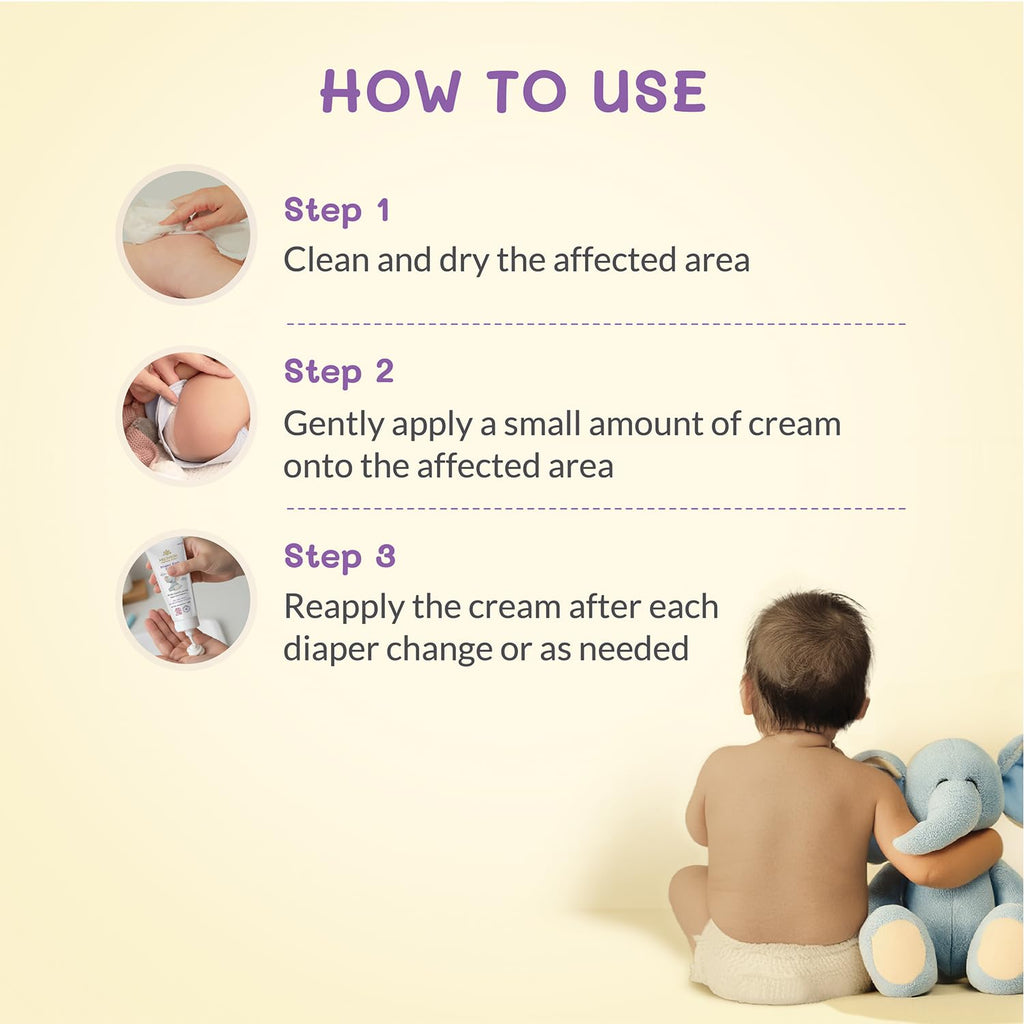 HOW TO USE

Step 1
Clean and dry the affected area

Step 2
Gently apply a small amount of cream onto the affected area

Step 3
Reapply the cream after each diaper change or as needed