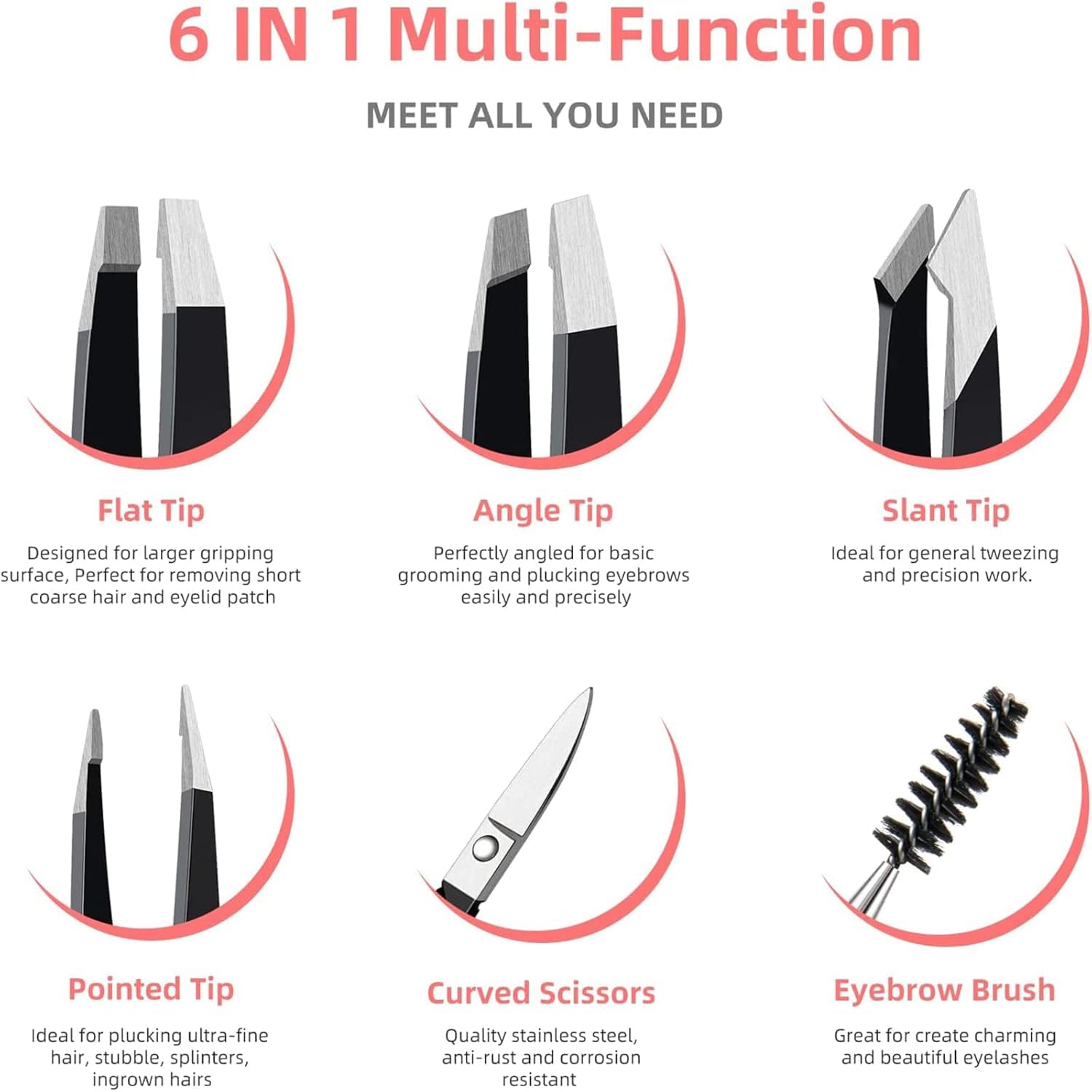 6 IN 1 Multi-Function

MEET ALL YOU NEED

Flat Tip

Designed for larger gripping surface, Perfect for removing short coarse hair and eyelid patch

Angle Tip

Perfectly angled for basic grooming and plucking eyebrows easily and precisely

Slant Tip

Ideal for general tweezing and precision work.

Pointed Tip

Ideal for plucking ultra-fine hair, stubble, splinters, ingrown hairs

Curved Scissors

Quality stainless steel, anti-rust and corrosion resistant

Eyebrow Brush

Great for create charming and beautiful eyelashes