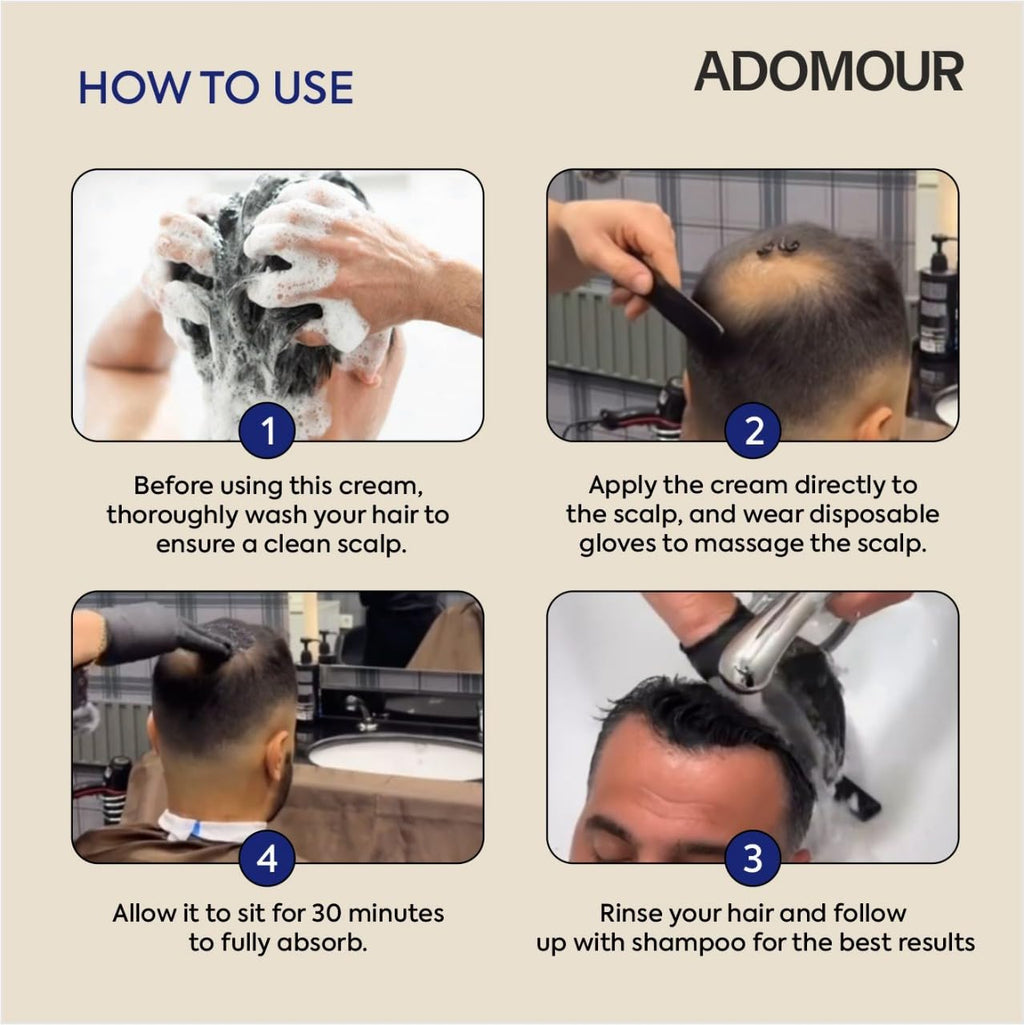 HOW TO USE

ADOMOUR

1
Before using this cream, thoroughly wash your hair to ensure a clean scalp.

2
Apply the cream directly to the scalp, and wear disposable gloves to massage the scalp.

4
Allow it to sit for 30 minutes to fully absorb.

3
Rinse your hair and follow up with shampoo for the best results