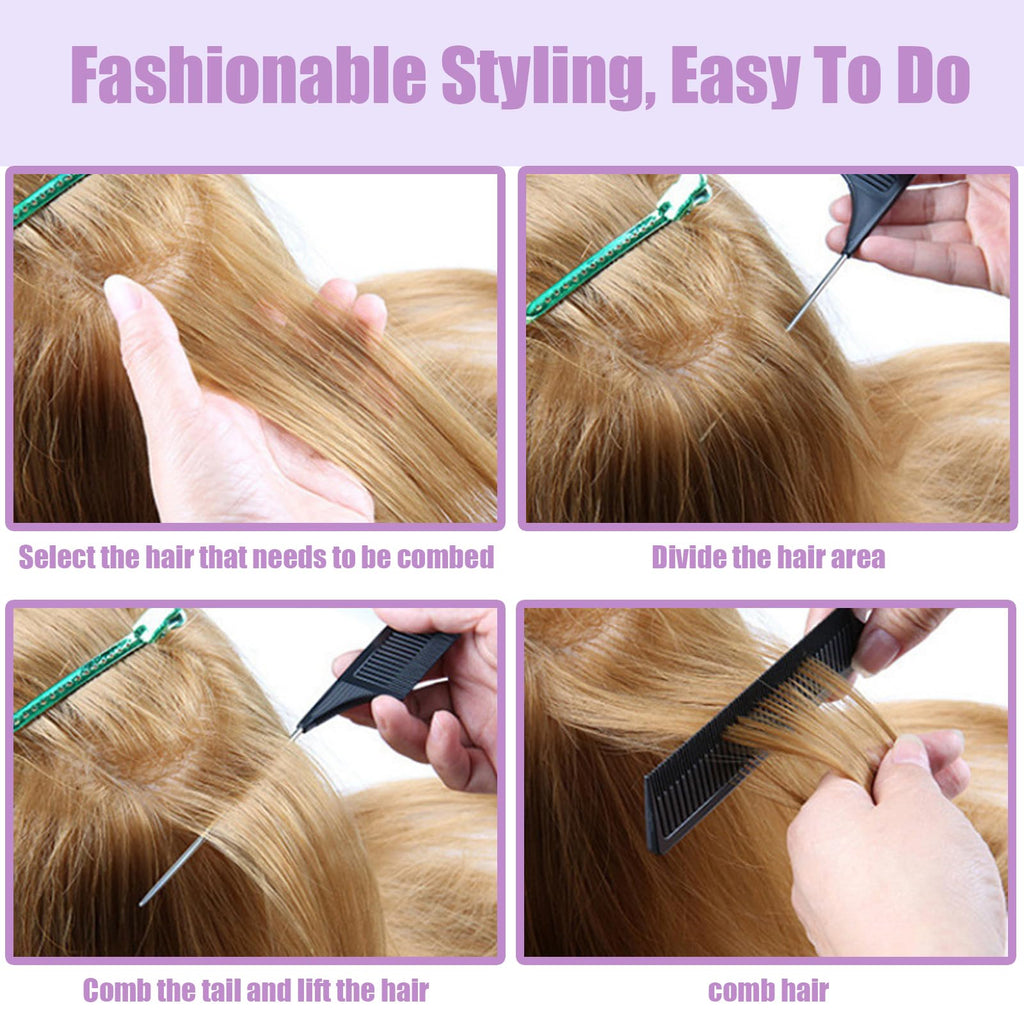 Fashionable Styling, Easy To Do

Select the hair that needs to be combed

Divide the hair area

Comb the tail and lift the hair

comb hair