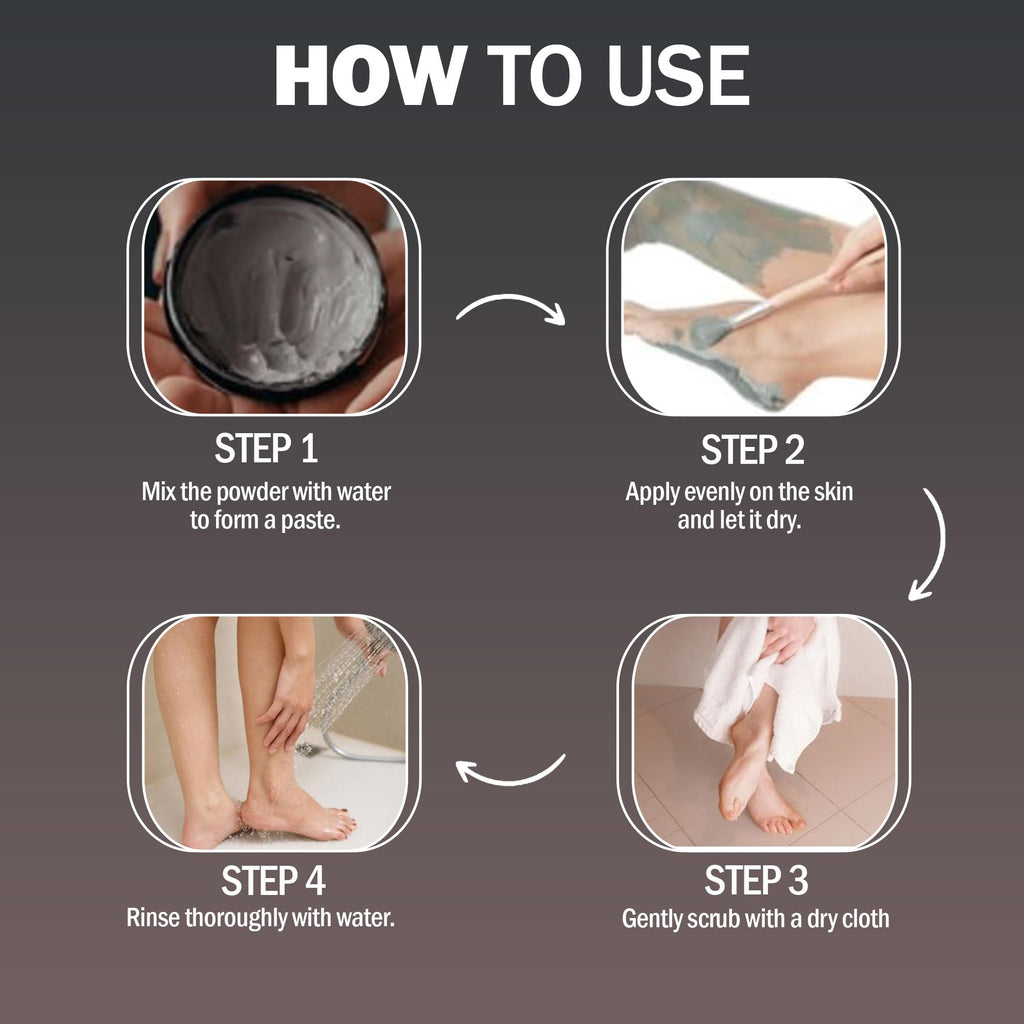 HOW TO USE

STEP 1
Mix the powder with water to form a paste.

STEP 2
Apply evenly on the skin and let it dry.

STEP 3
Gently scrub with a dry cloth

STEP 4
Rinse thoroughly with water.