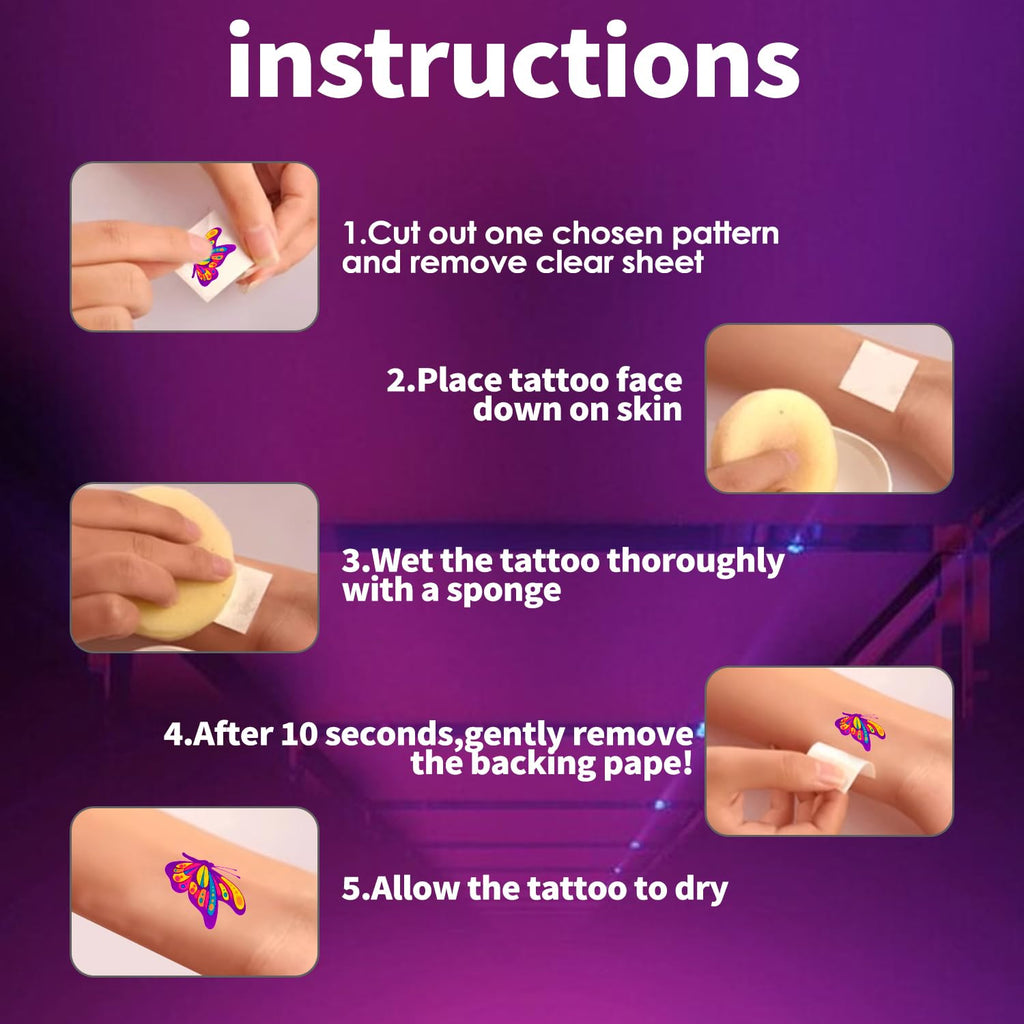 instructions

1.Cut out one chosen pattern and remove clear sheet

2.Place tattoo face down on skin

3.Wet the tattoo thoroughly with a sponge

4.After 10 seconds,gently remove the backing pape!

5.Allow the tattoo to dry