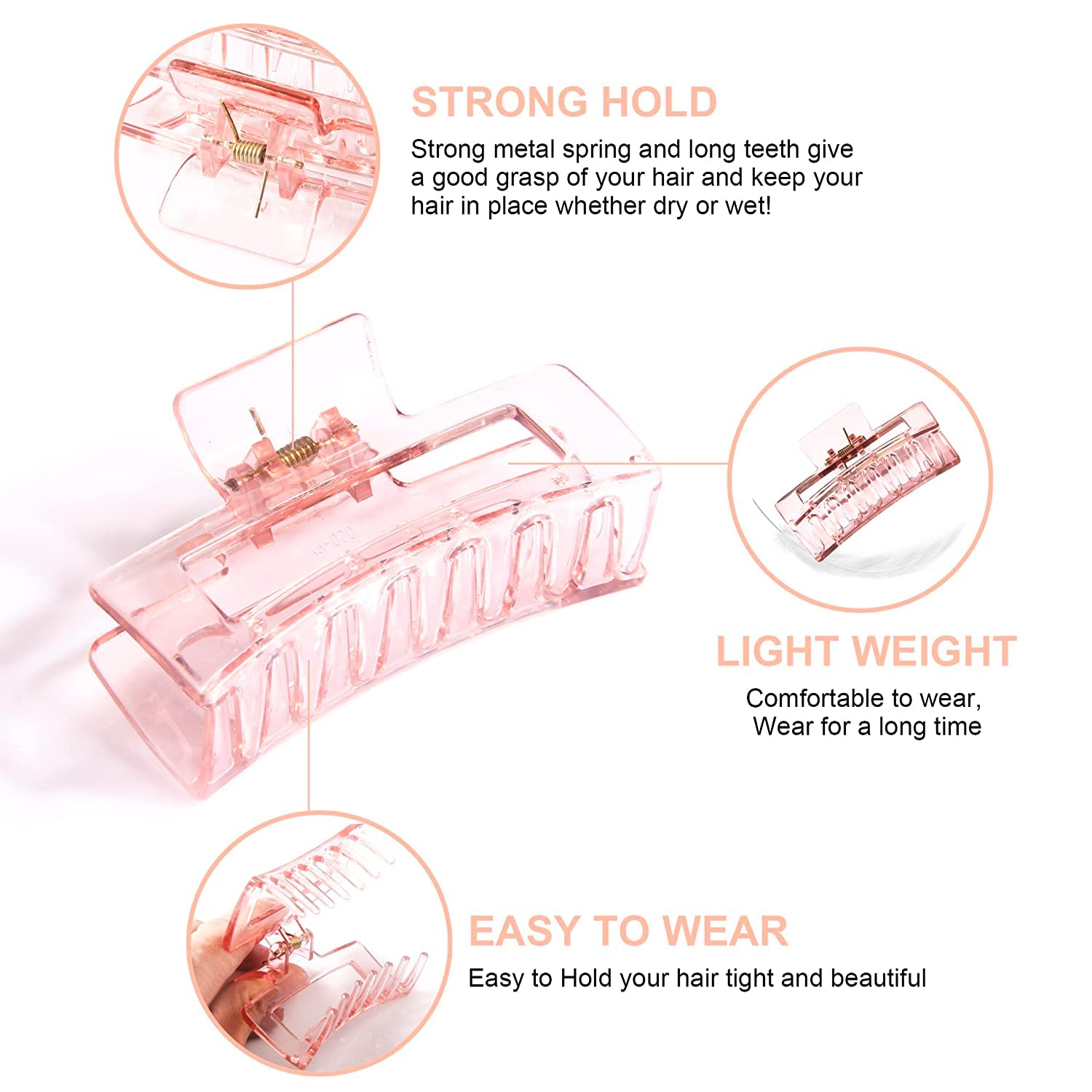 STRONG HOLD
Strong metal spring and long teeth give a good grasp of your hair and keep your hair in place whether dry or wet!

LIGHT WEIGHT
Comfortable to wear,
Wear for a long time

EASY TO WEAR
Easy to Hold your hair tight and beautiful