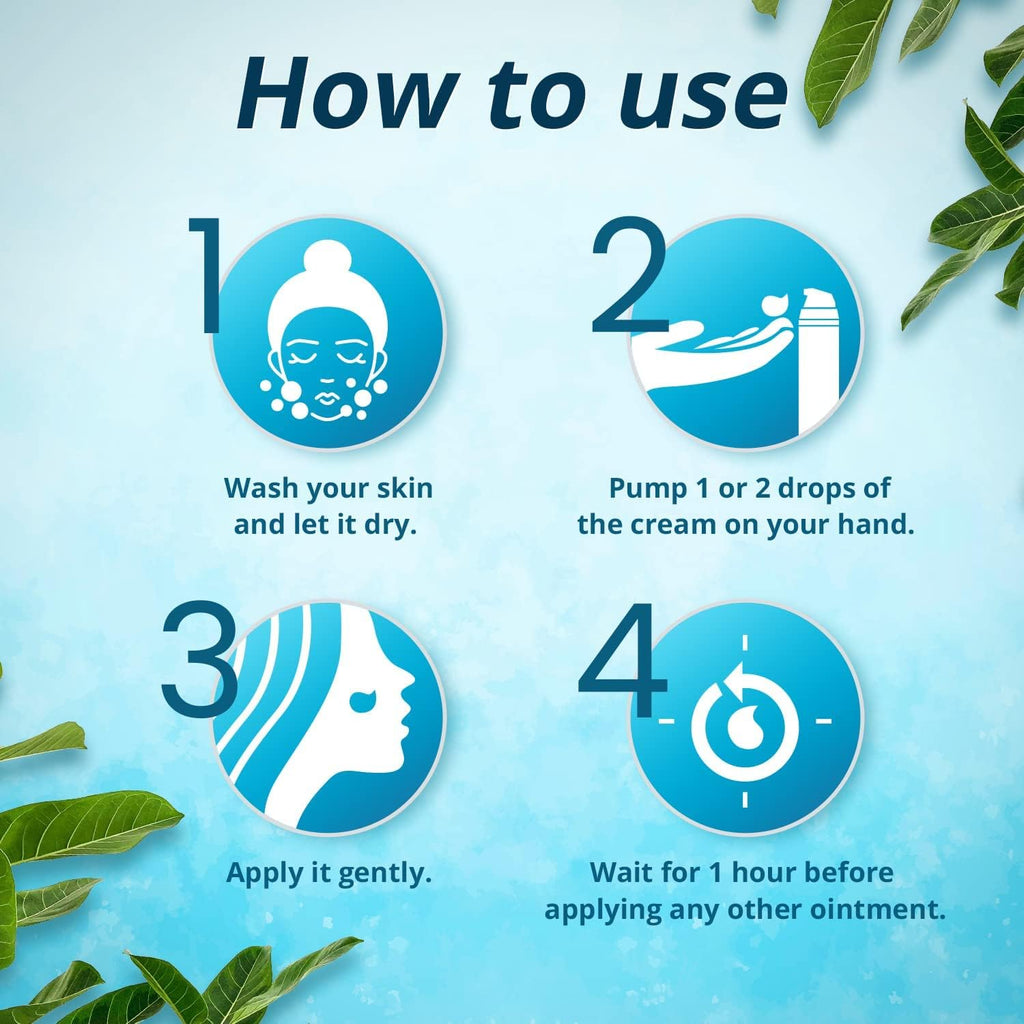 How to use

1

Wash your skin and let it dry.

2

Pump 1 or 2 drops of the cream on your hand.

3

Apply it gently.

4

Wait for 1 hour before applying any other ointment.