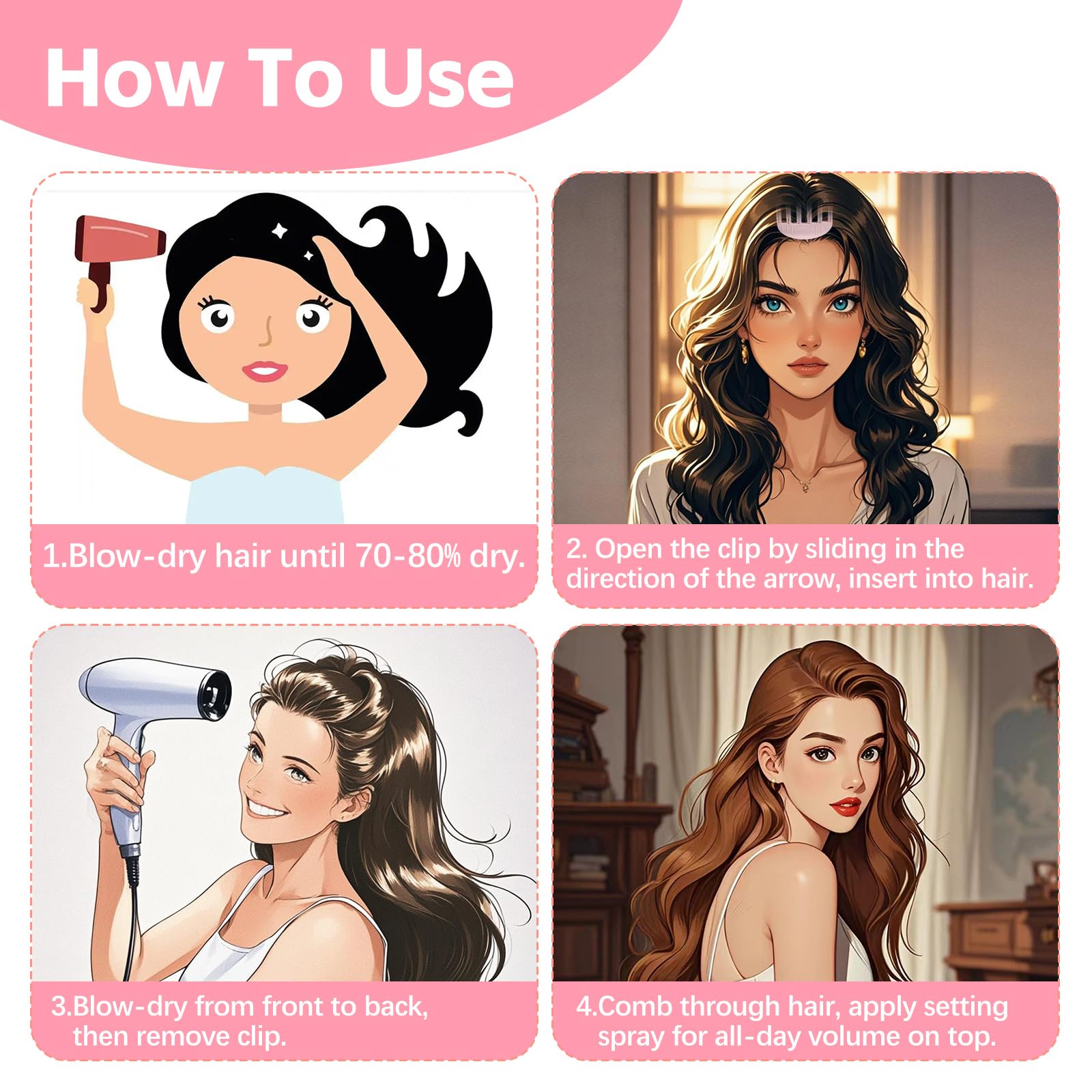 How To Use

1.Blow-dry hair until 70-80% dry.

2. Open the clip by sliding in the direction of the arrow, insert into hair.

3.Blow-dry from front to back, then remove clip.

4.Comb through hair, apply setting spray for all-day volume on top.