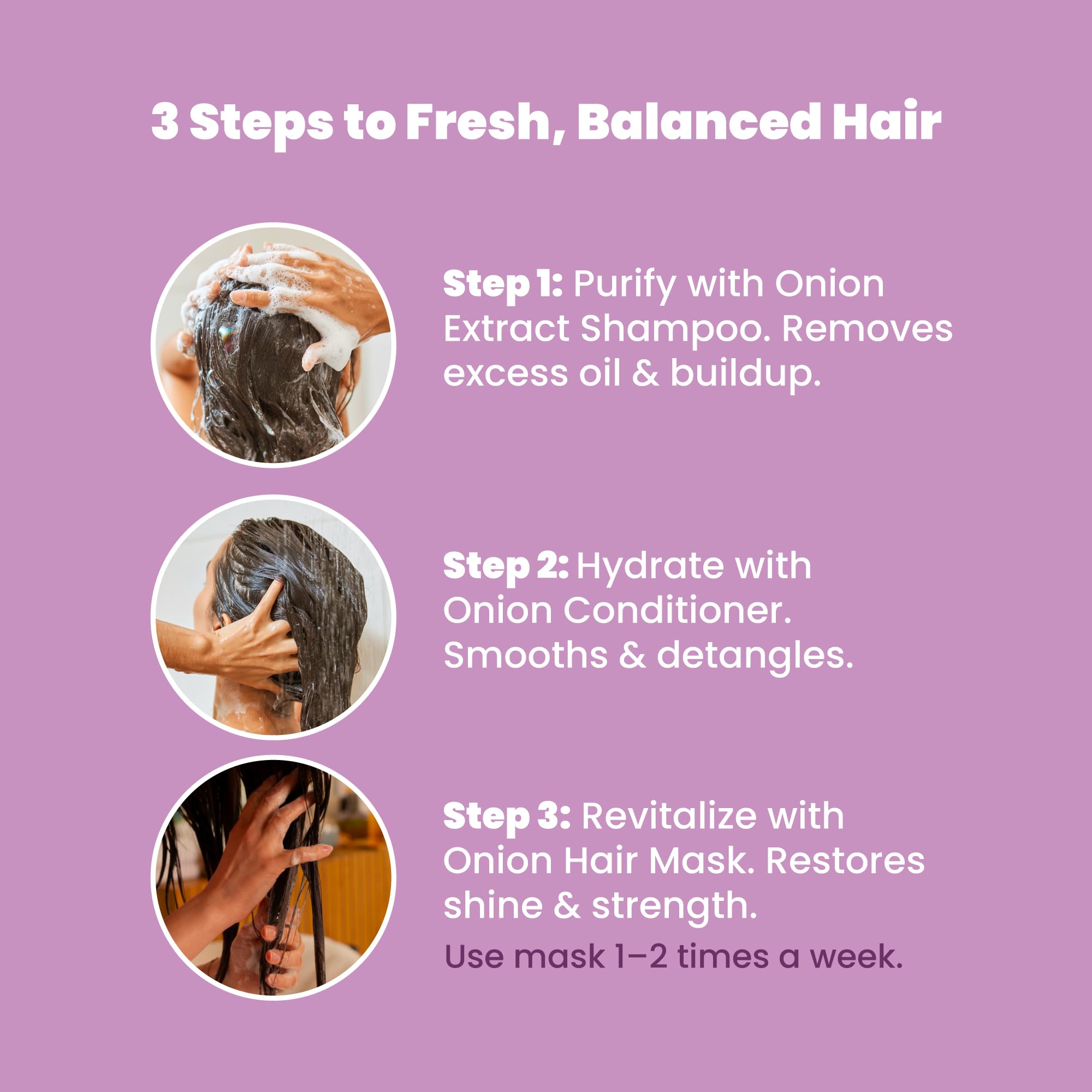 3 Steps to Fresh, Balanced Hair

Step 1: Purify with Onion Extract Shampoo. Removes excess oil & buildup.

Step 2: Hydrate with Onion Conditioner. Smooths & detangles.

Step 3: Revitalize with Onion Hair Mask. Restores shine & strength.

Use mask 1–2 times a week.