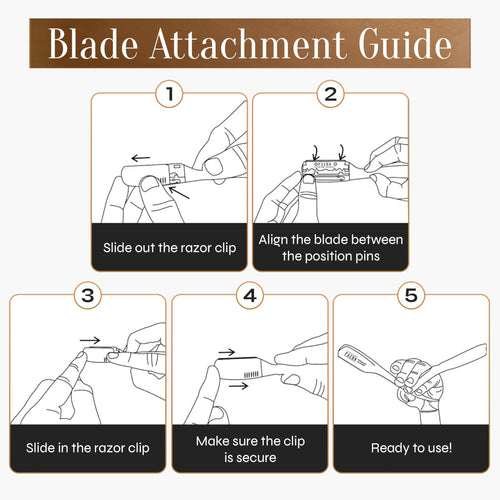 Blade Attachment Guide

1

Slide out the razor clip

2

Align the blade between the position pins

3

Slide in the razor clip

4

Make sure the clip is secure

5

Ready to use!