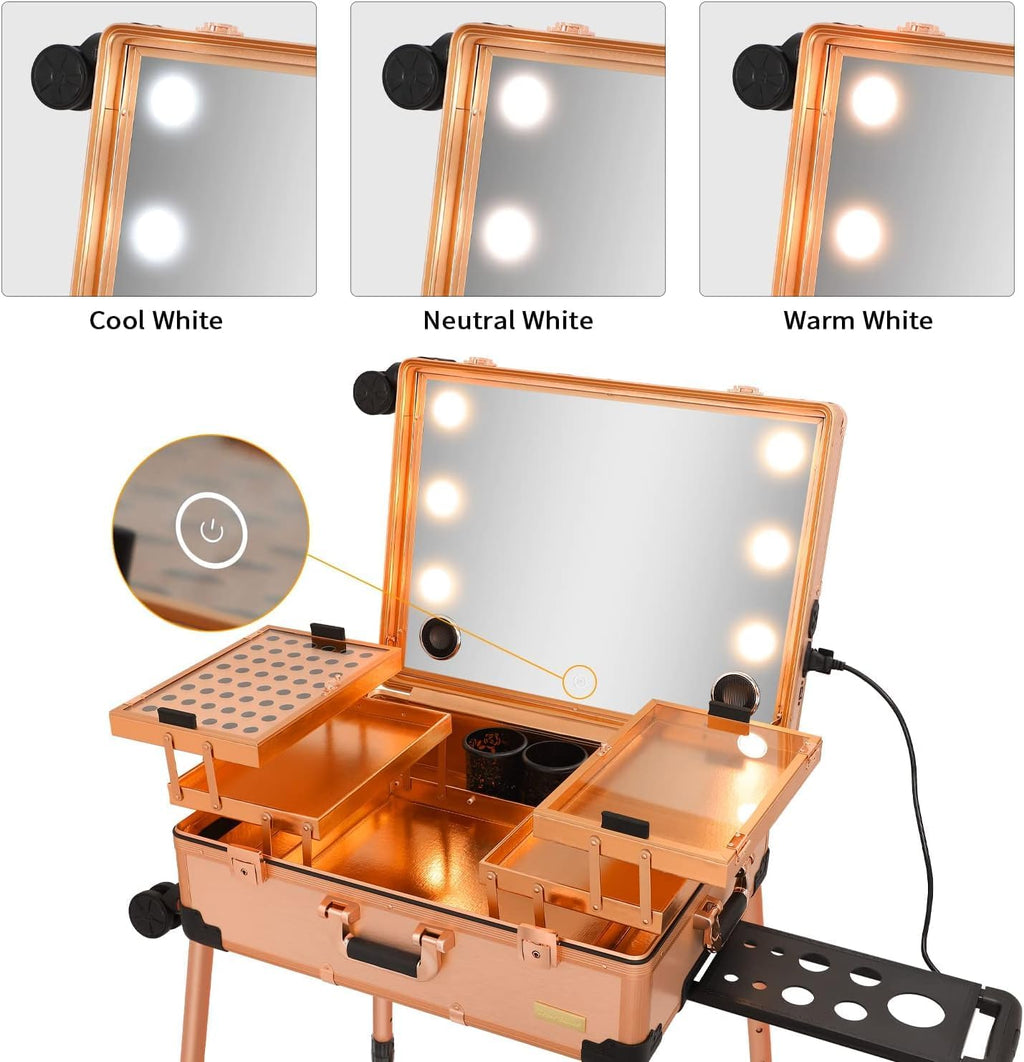 Cool White

Neutral White

Warm White