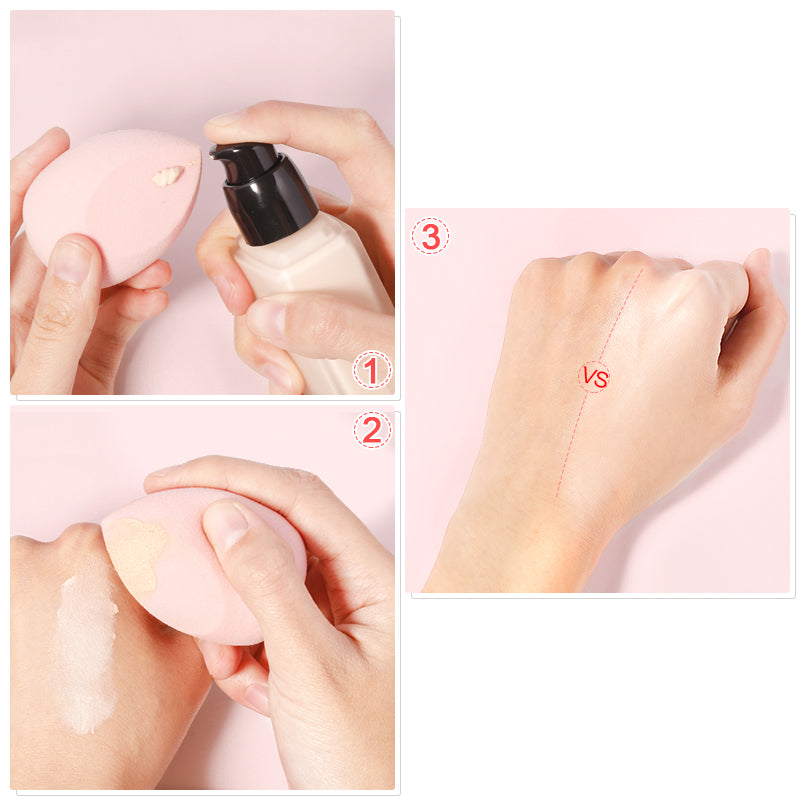 1

2

3

VS