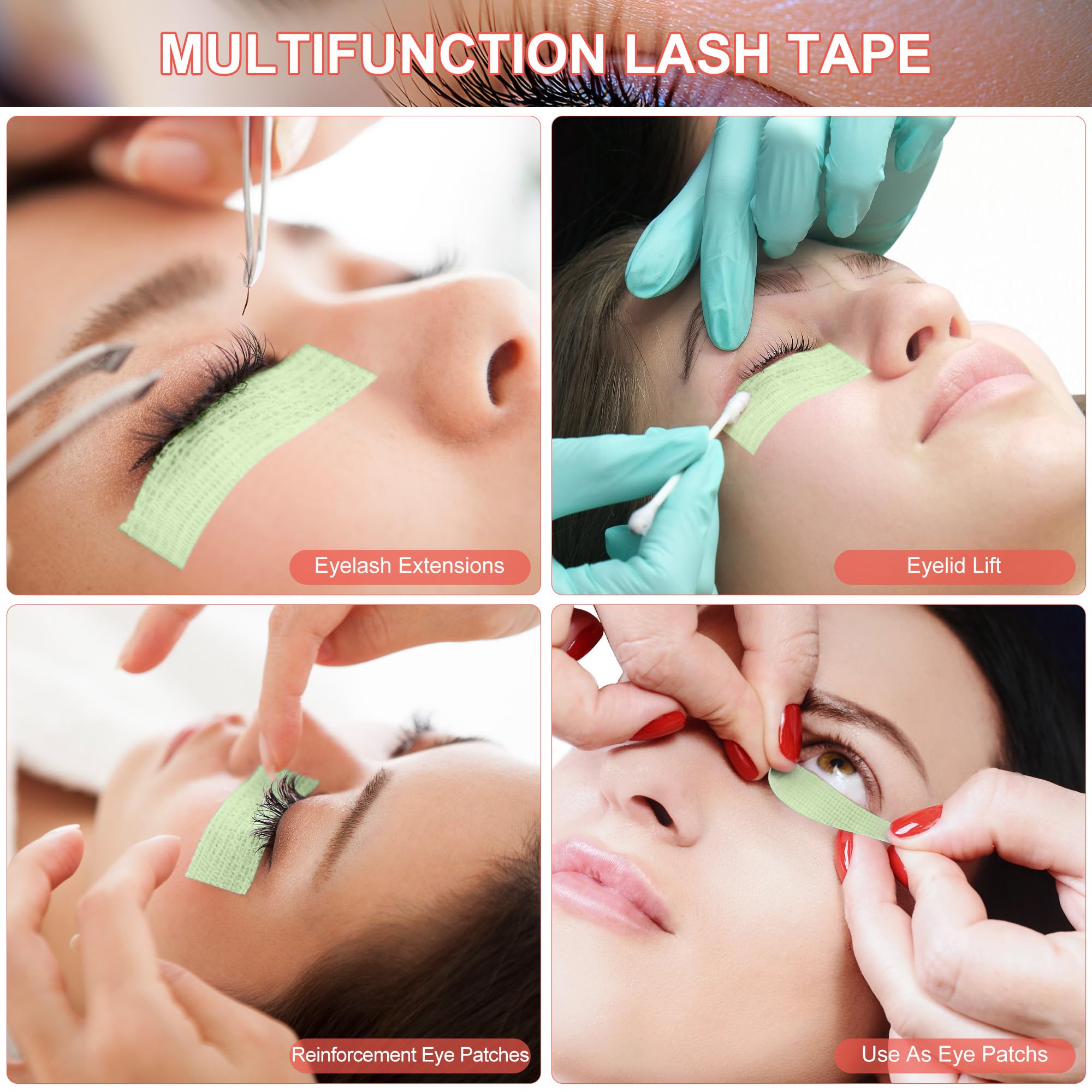 MULTIFUNCTION LASH TAPE

Eyelash Extensions

Eyelid Lift

Reinforcement Eye Patches

Use As Eye Patchs